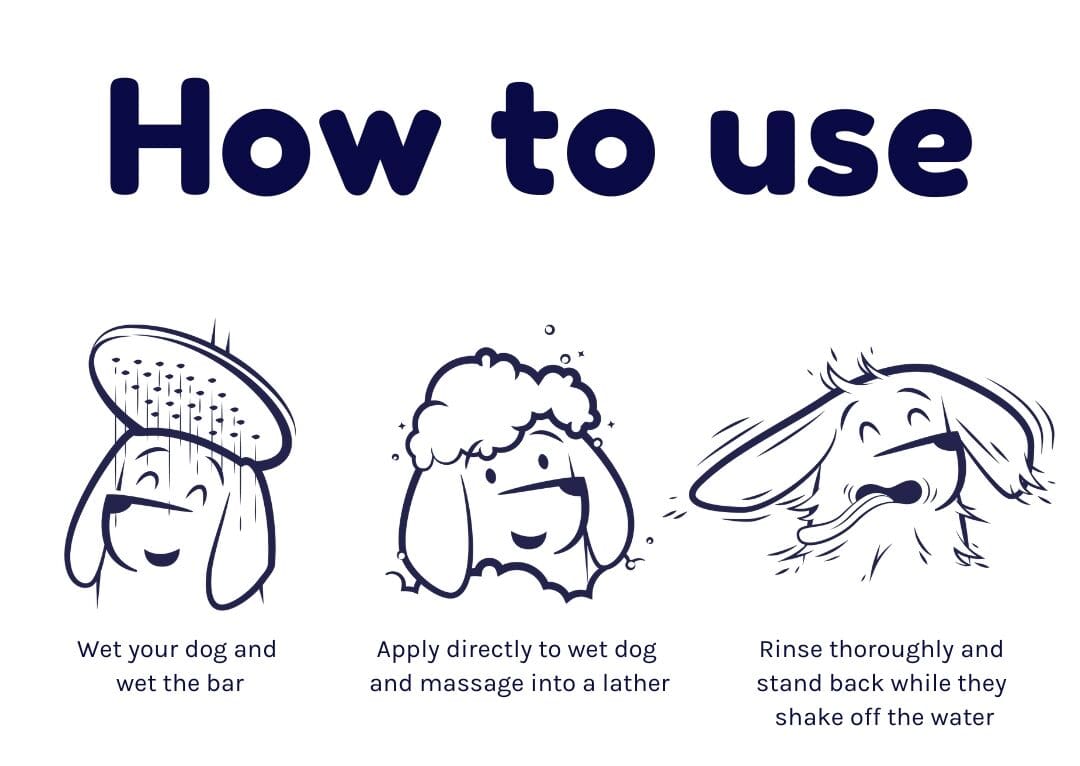 How to use

Wet your dog and wet the bar

Apply directly to wet dog and massage into a lather

Rinse thoroughly and stand back while they shake off the water